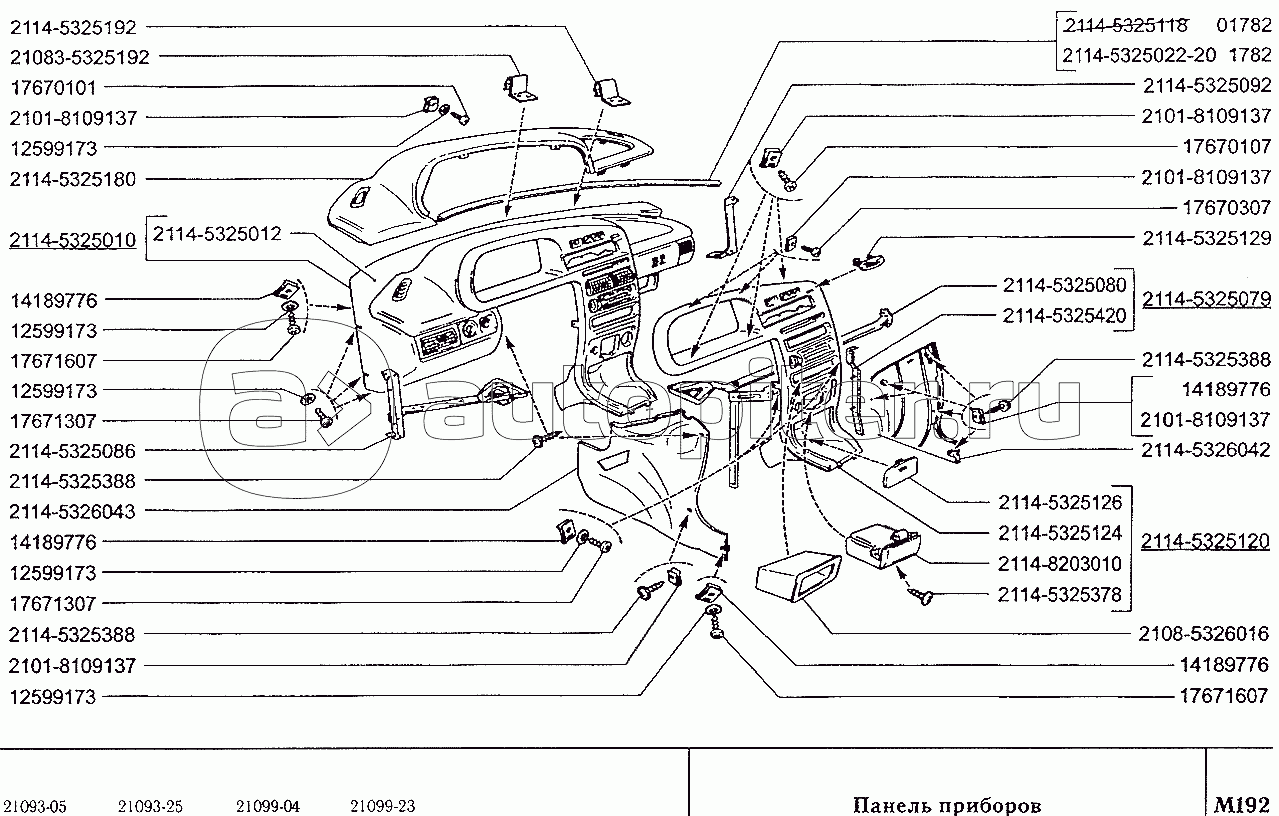 2114-5325192
21083-5325192
17670101
2101-8109137
12599173
2114-5325180
2114-5325010
2114-5325012
14189776
12599173
17671607
12599173
17671307
2114-5325086
2114-5325388
2114-5326043
14189776
12599173
17671307
2114-5325388
2101-8109137
12599173

2114-5325118 01782
2114-5325022-20 1782
2114-5325092
2101-8109137
17670107
2101-8109137
17670307
2114-5325129
2114-5325080
2114-5325420
2114-5325079
2114-5325388
14189776
2101-8109137
2114-5326042
2114-5325126
2114-5325124
2114-8203010
2114-5325378
2114-5325120
2108-5326016
14189776
17671607

autopiter.ru

21093-05 21093-25 21099-04 21099-23
Панель приборов
M192